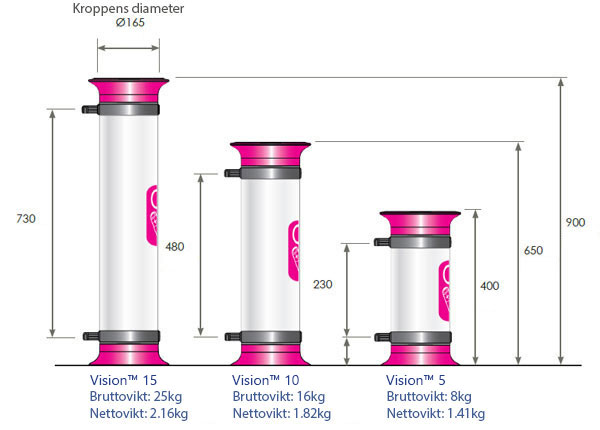 Kroppens diameter
Ø165

730

480

230

400

650

900

Vision™ 15
Bruttovikt: 25kg
Nettovikt: 2.16kg

Vision™ 10
Bruttovikt: 16kg
Nettovikt: 1.82kg

Vision™ 5
Bruttovikt: 8kg
Nettovikt: 1.41kg